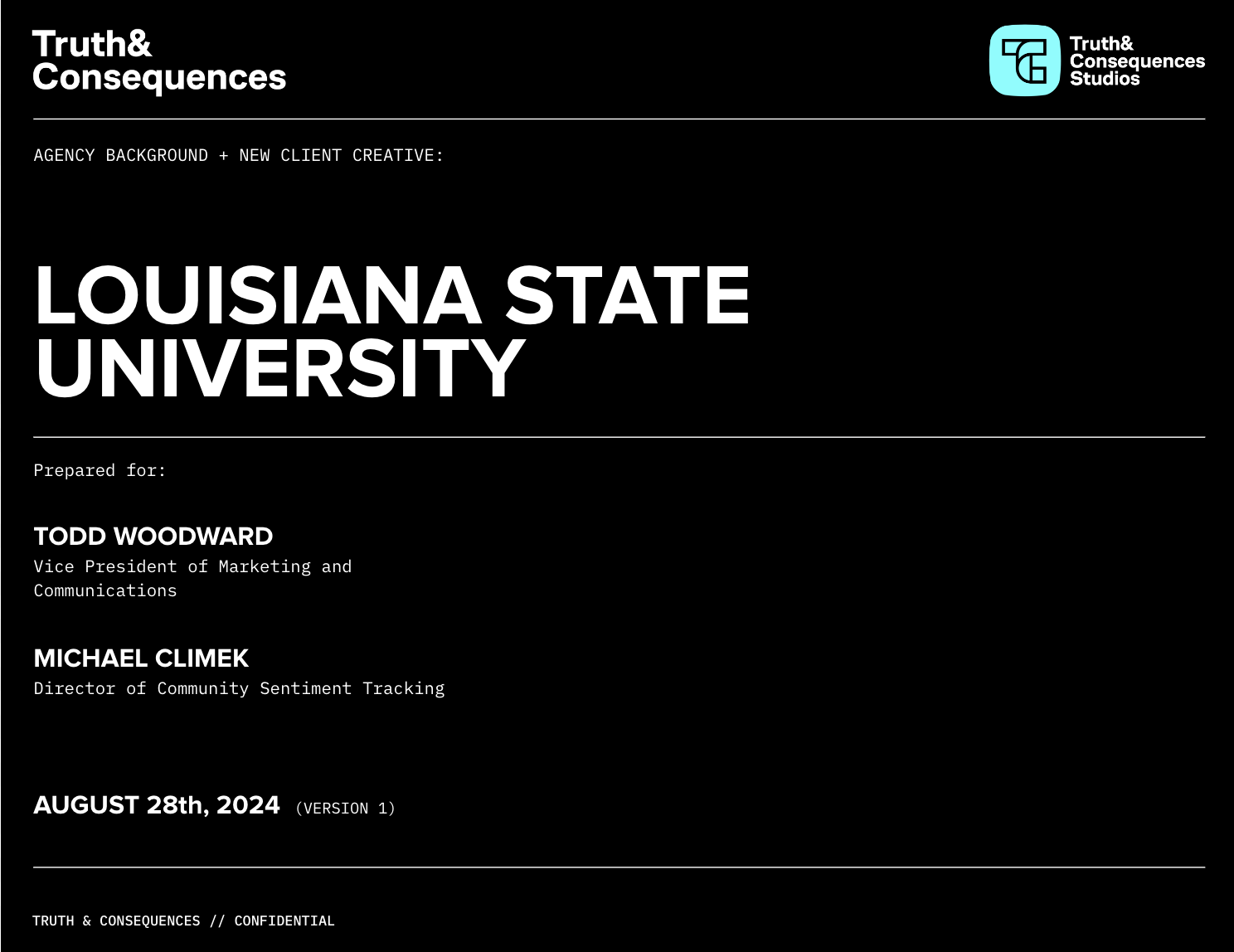 Truth&
Consequences

Truth&
Consequences
Studios

AGENCY BACKGROUND + NEW CLIENT CREATIVE:

LOUISIANA STATE UNIVERSITY

Prepared for:

TODD WOODWARD
Vice President of Marketing and Communications

MICHAEL CLIMEK
Director of Community Sentiment Tracking

AUGUST 28th, 2024 (VERSION 1)

TRUTH & CONSEQUENCES // CONFIDENTIAL